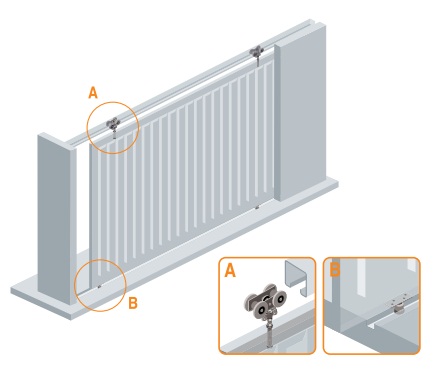 A

B

A

B