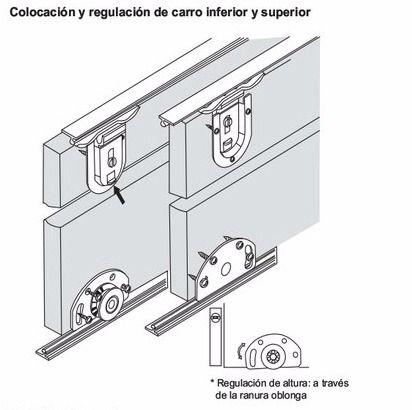 Colocación y regulación de carro inferior y superior

* Regulación de altura: a través de la ranura oblonga