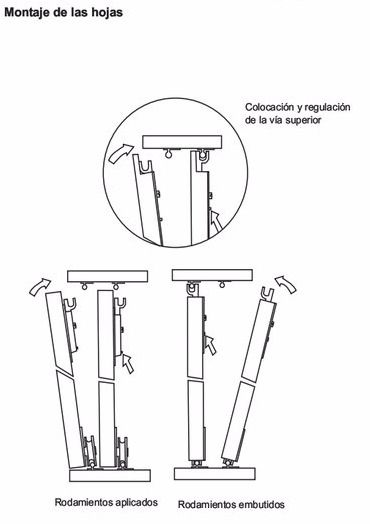 Montaje de las hojas

Colocación y regulación de la vía superior

Rodamientos aplicados

Rodamientos embutidos