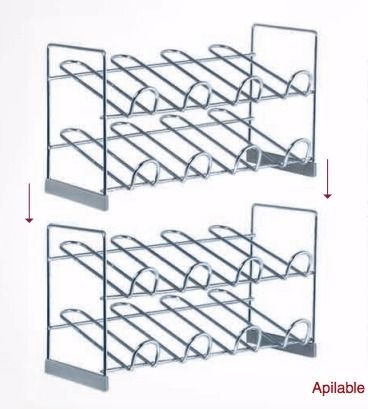 Apilable